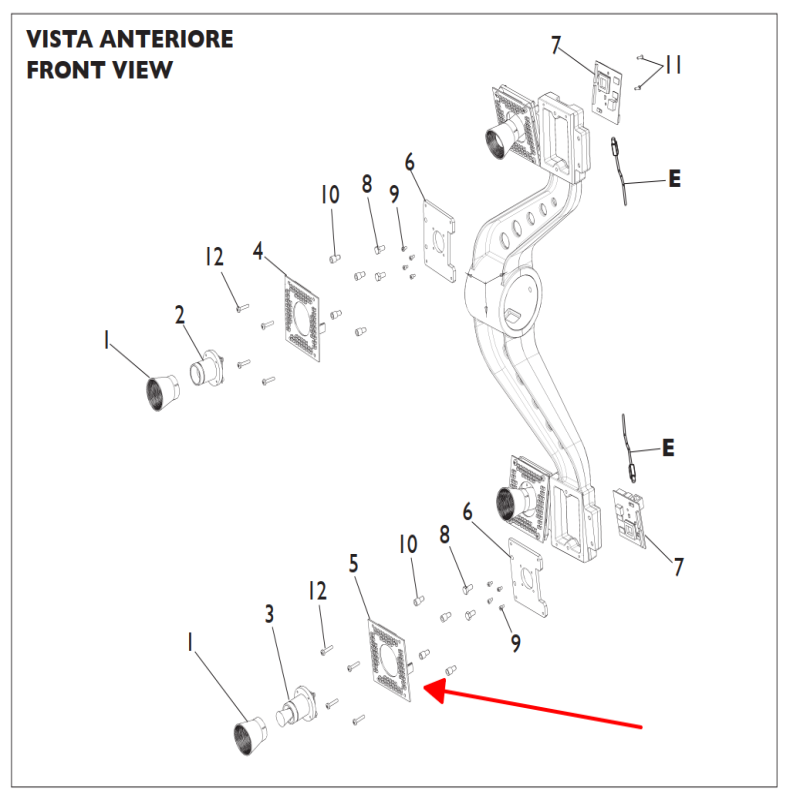 VISTA ANTERIORE
FRONT VIEW

7
11
E
6
10
8
9
12
4
2
1
E
6
7
10
8
5
12
3
9
1