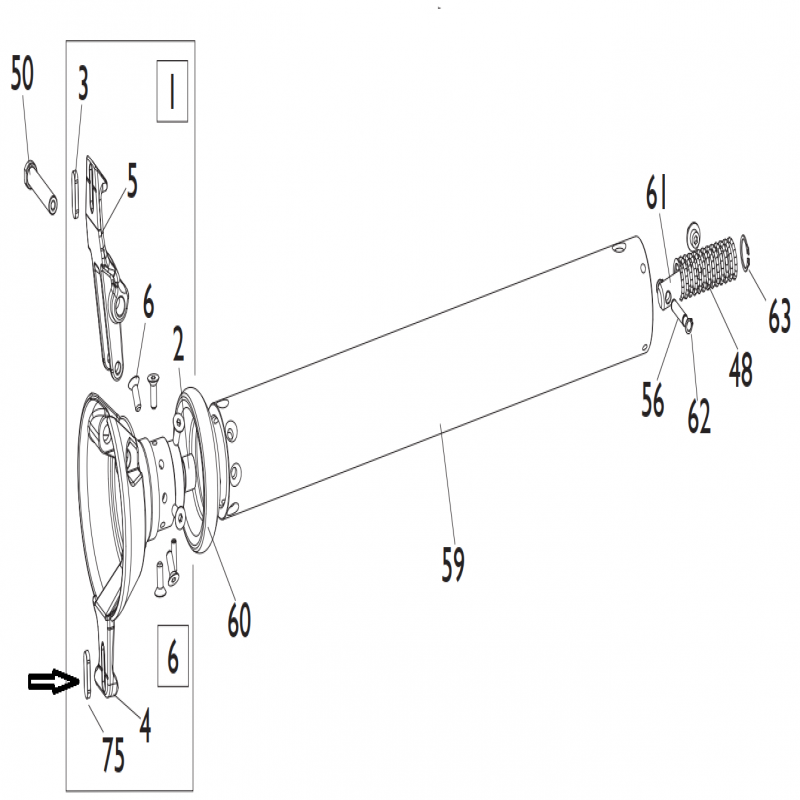 50
3
1
5
6
2
61
63
48
56
62
59
60
6
4
75